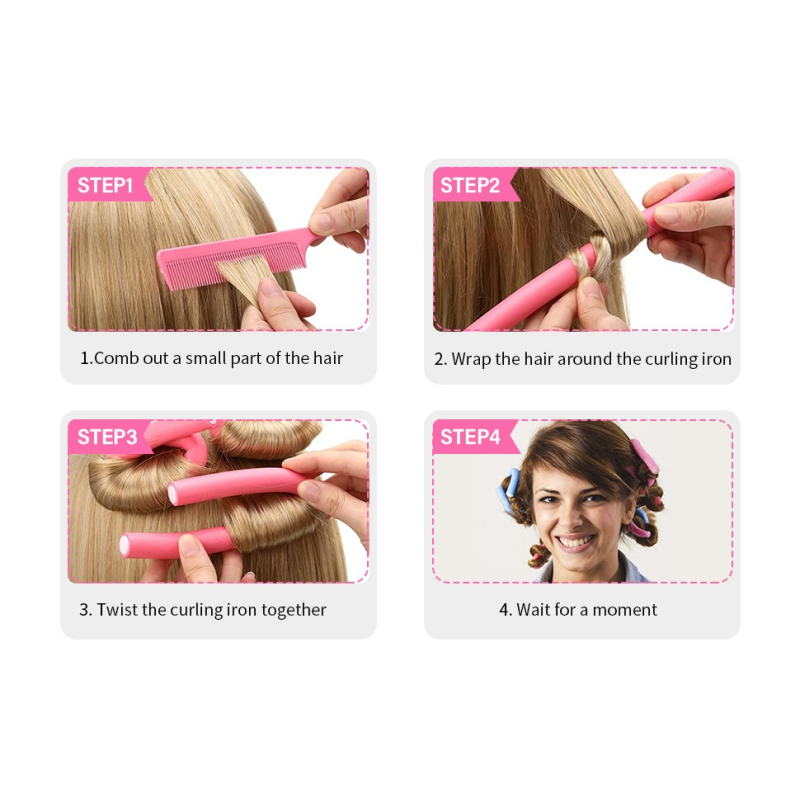 STEP1

1.Comb out a small part of the hair

STEP2

2. Wrap the hair around the curling iron

STEP3

3. Twist the curling iron together

STEP4

4. Wait for a moment