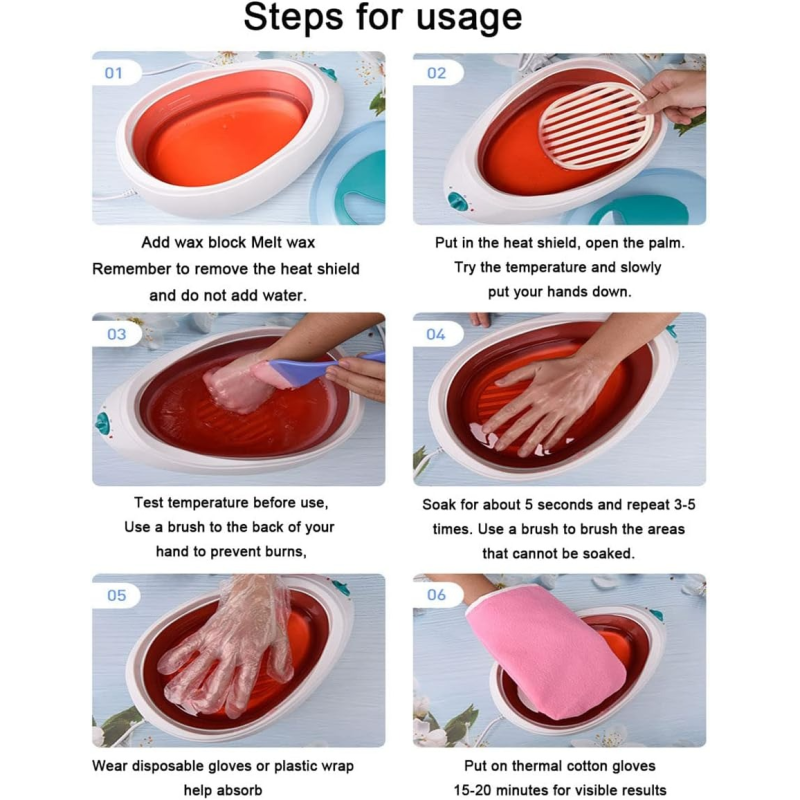 Steps for usage

01

Add wax block Melt wax
Remember to remove the heat shield
and do not add water.

02

Put in the heat shield, open the palm.
Try the temperature and slowly
put your hands down.

03

Test temperature before use,
Use a brush to the back of your
hand to prevent burns,

04

Soak for about 5 seconds and repeat 3-5
times. Use a brush to brush the areas
that cannot be soaked.

05

Wear disposable gloves or plastic wrap
help absorb

06

Put on thermal cotton gloves
15-20 minutes for visible results