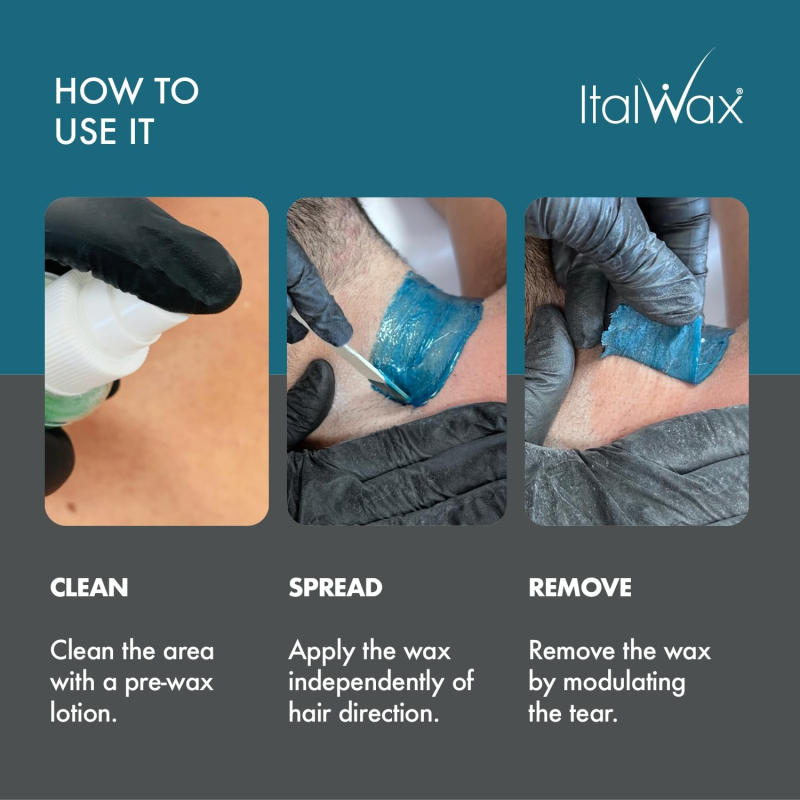 HOW TO USE IT

ItalWax®

CLEAN

Clean the area with a pre-wax lotion.

SPREAD

Apply the wax independently of hair direction.

REMOVE

Remove the wax by modulating the tear.