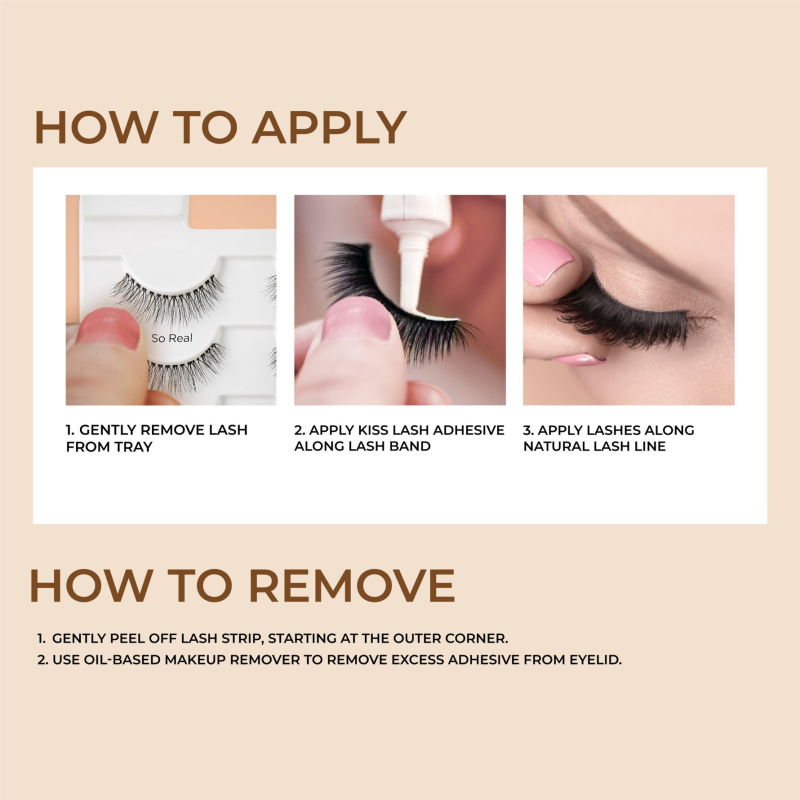 HOW TO APPLY

So Real

1. GENTLY REMOVE LASH FROM TRAY

2. APPLY KISS LASH ADHESIVE ALONG LASH BAND

3. APPLY LASHES ALONG NATURAL LASH LINE

HOW TO REMOVE

1. GENTLY PEEL OFF LASH STRIP, STARTING AT THE OUTER CORNER.
2. USE OIL-BASED MAKEUP REMOVER TO REMOVE EXCESS ADHESIVE FROM EYELID.