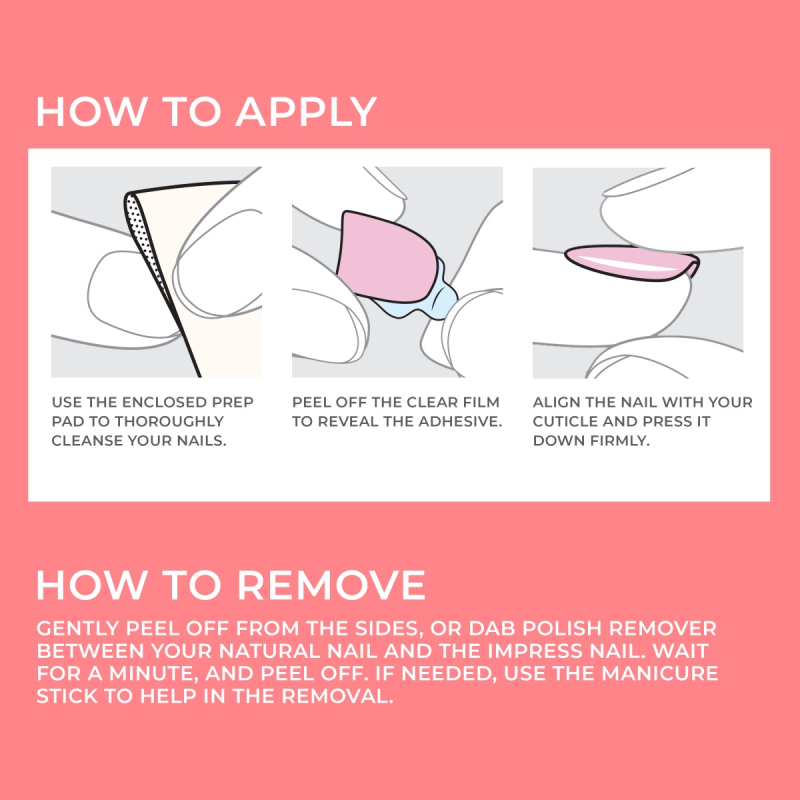 HOW TO APPLY

USE THE ENCLOSED PREP PAD TO THOROUGHLY CLEANSE YOUR NAILS.

PEEL OFF THE CLEAR FILM TO REVEAL THE ADHESIVE.

ALIGN THE NAIL WITH YOUR CUTICLE AND PRESS IT DOWN FIRMLY.

HOW TO REMOVE

GENTLY PEEL OFF FROM THE SIDES, OR DAB POLISH REMOVER BETWEEN YOUR NATURAL NAIL AND THE IMPRESS NAIL. WAIT FOR A MINUTE, AND PEEL OFF. IF NEEDED, USE THE MANICURE STICK TO HELP IN THE REMOVAL.