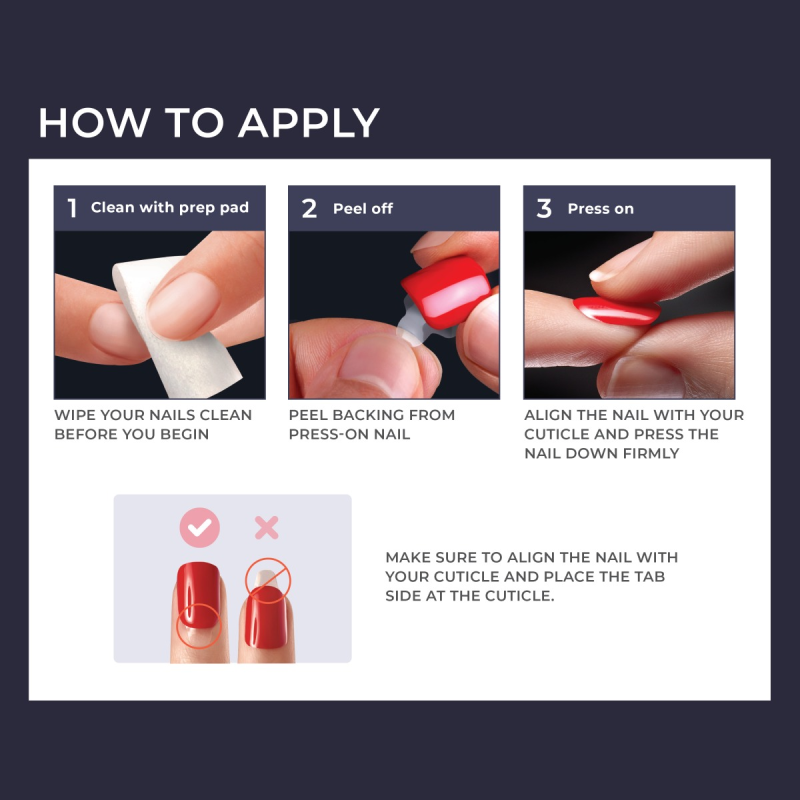 HOW TO APPLY

1 Clean with prep pad

WIPE YOUR NAILS CLEAN BEFORE YOU BEGIN

2 Peel off

PEEL BACKING FROM PRESS-ON NAIL

3 Press on

ALIGN THE NAIL WITH YOUR CUTICLE AND PRESS THE NAIL DOWN FIRMLY

MAKE SURE TO ALIGN THE NAIL WITH YOUR CUTICLE AND PLACE THE TAB SIDE AT THE CUTICLE.