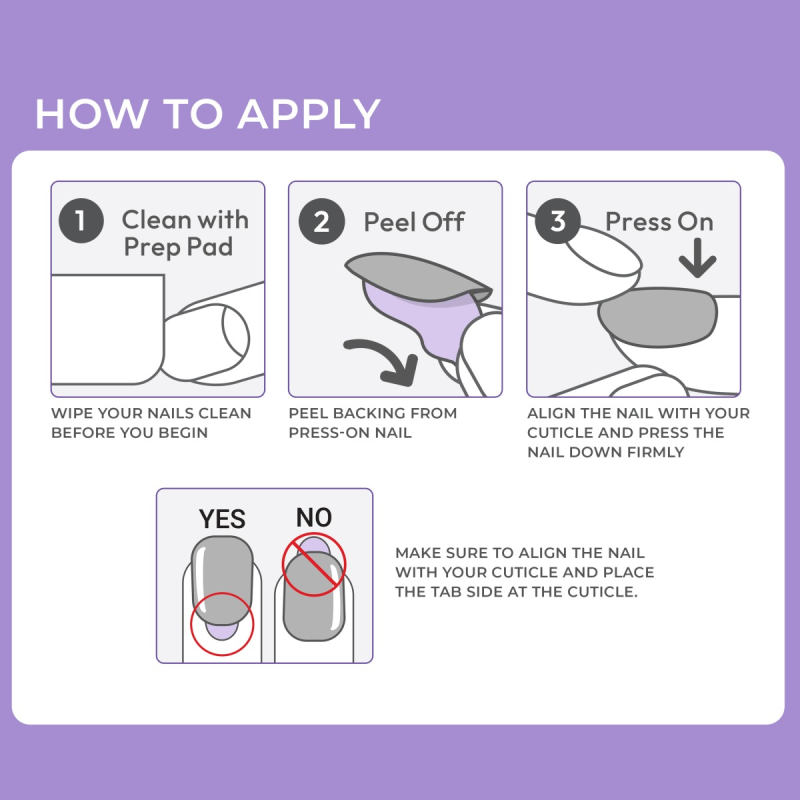 HOW TO APPLY

1 Clean with Prep Pad

WIPE YOUR NAILS CLEAN BEFORE YOU BEGIN

2 Peel Off

PEEL BACKING FROM PRESS-ON NAIL

3 Press On

ALIGN THE NAIL WITH YOUR CUTICLE AND PRESS THE NAIL DOWN FIRMLY

YES NO

MAKE SURE TO ALIGN THE NAIL WITH YOUR CUTICLE AND PLACE THE TAB SIDE AT THE CUTICLE.