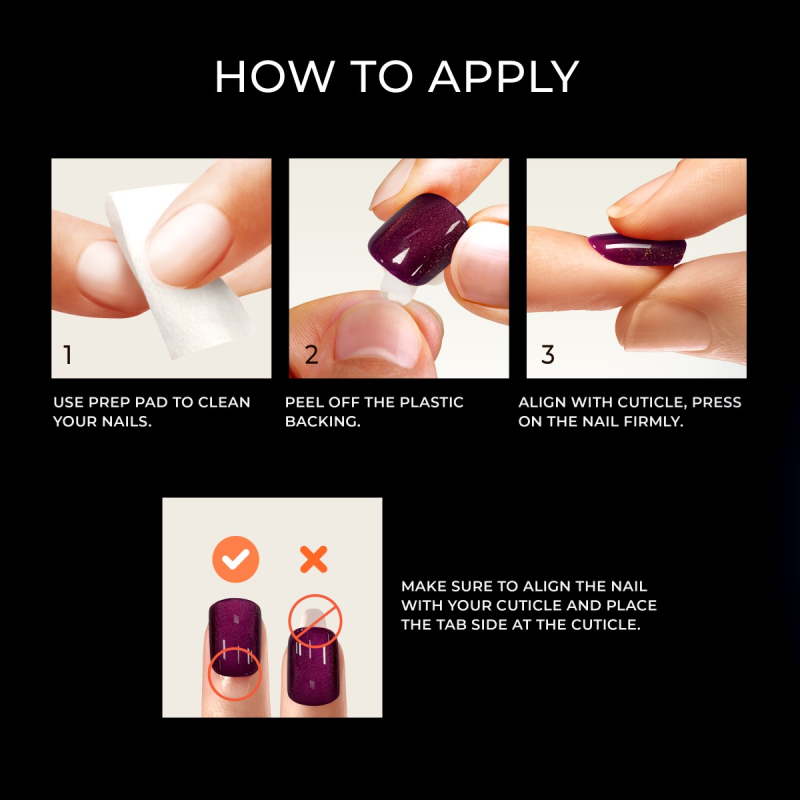 HOW TO APPLY

1

USE PREP PAD TO CLEAN YOUR NAILS.

2

PEEL OFF THE PLASTIC BACKING.

3

ALIGN WITH CUTICLE, PRESS ON THE NAIL FIRMLY.

MAKE SURE TO ALIGN THE NAIL WITH YOUR CUTICLE AND PLACE THE TAB SIDE AT THE CUTICLE.