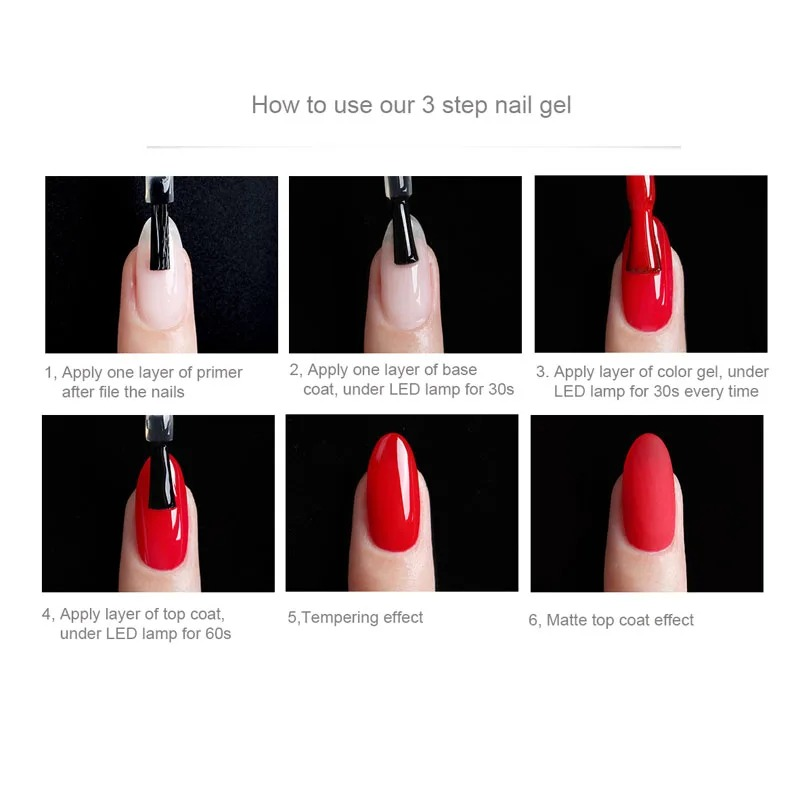 How to use our 3 step nail gel

1, Apply one layer of primer after file the nails

2, Apply one layer of base coat, under LED lamp for 30s

3. Apply layer of color gel, under LED lamp for 30s every time

4, Apply layer of top coat, under LED lamp for 60s

5,Tempering effect

6, Matte top coat effect