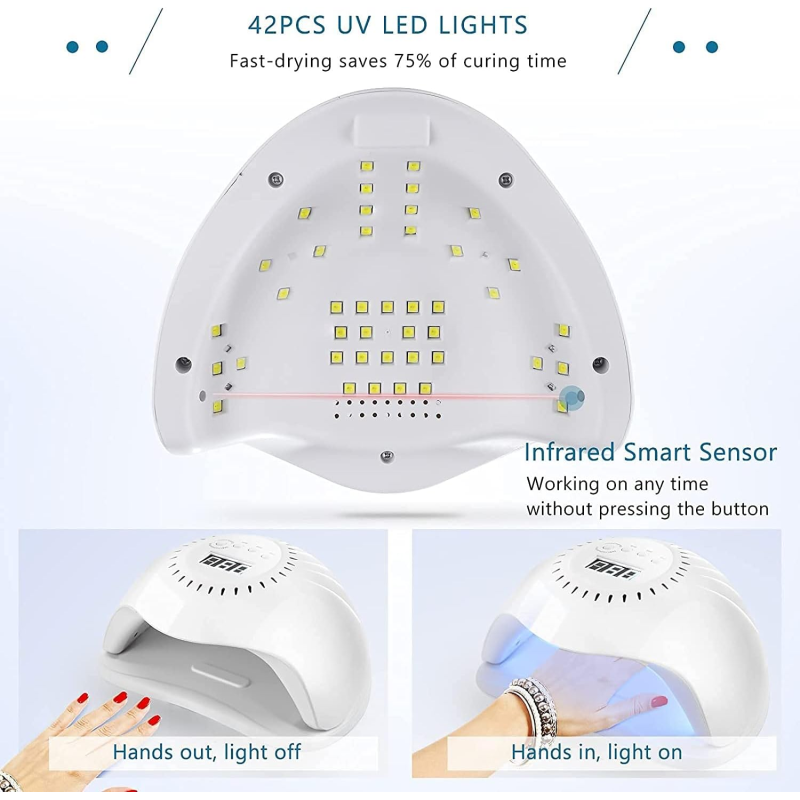 42PCS UV LED LIGHTS

Fast-drying saves 75% of curing time

Infrared Smart Sensor

Working on any time without pressing the button

Hands out, light off

Hands in, light on