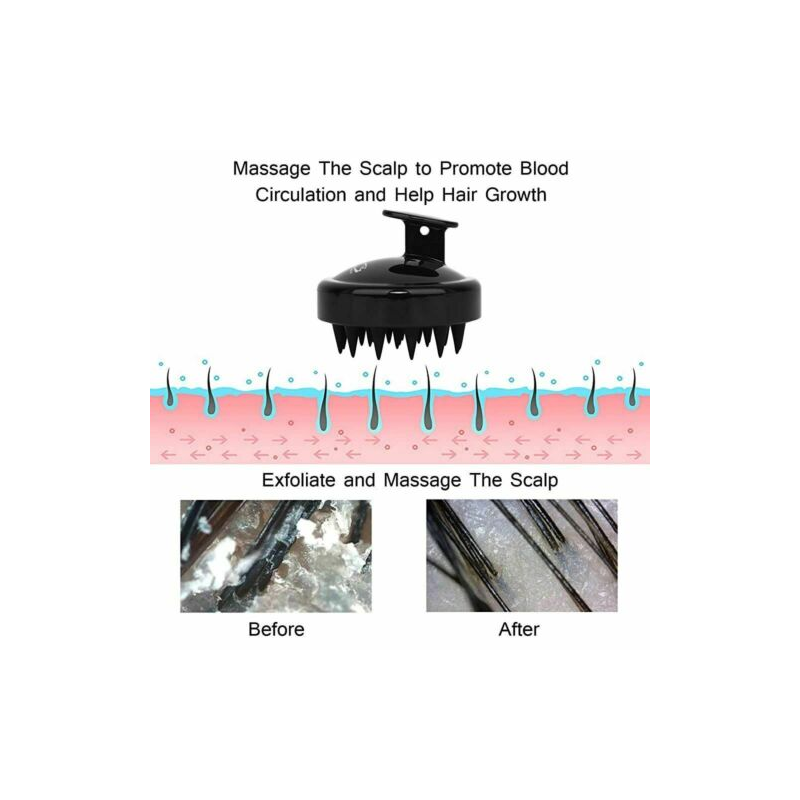 Massage The Scalp to Promote Blood Circulation and Help Hair Growth

Exfoliate and Massage The Scalp

Before

After