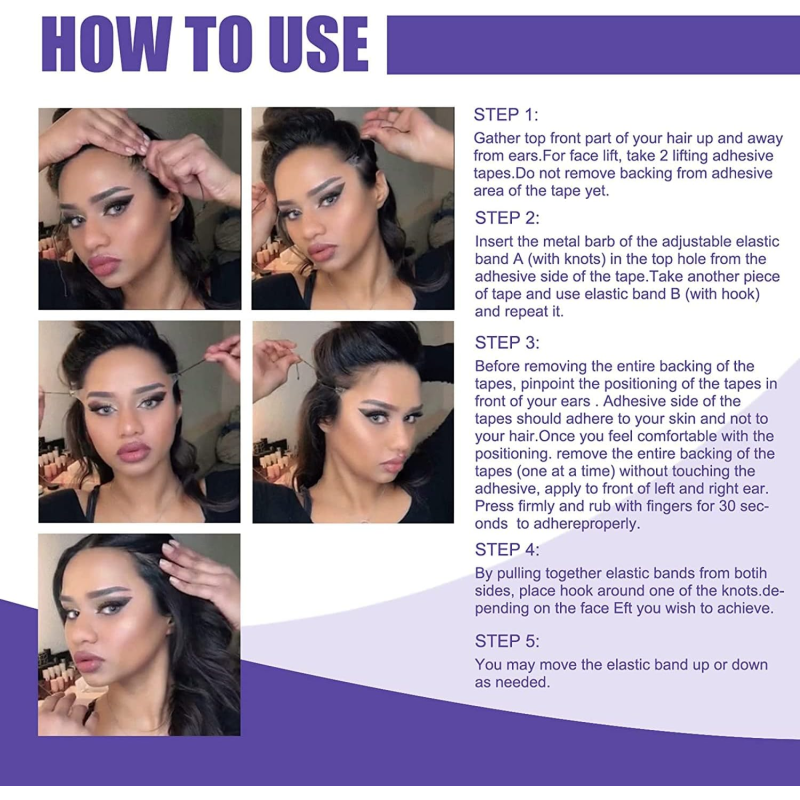 HOW TO USE

STEP 1:
Gather top front part of your hair up and away from ears.For face lift, take 2 lifting adhesive tapes.Do not remove backing from adhesive area of the tape yet.

STEP 2:
Insert the metal barb of the adjustable elastic band A (with knots) in the top hole from the adhesive side of the tape.Take another piece of tape and use elastic band B (with hook) and repeat it.

STEP 3:
Before removing the entire backing of the tapes, pinpoint the positioning of the tapes in front of your ears . Adhesive side of the tapes should adhere to your skin and not to your hair.Once you feel comfortable with the positioning. remove the entire backing of the tapes (one at a time) without touching the adhesive, apply to front of left and right ear. Press firmly and rub with fingers for 30 seconds to adhereproperly.

STEP 4:
By pulling together elastic bands from botih sides, place hook around one of the knots.depending on the face Eft you wish to achieve.

STEP 5:
You may move the elastic band up or down as needed.