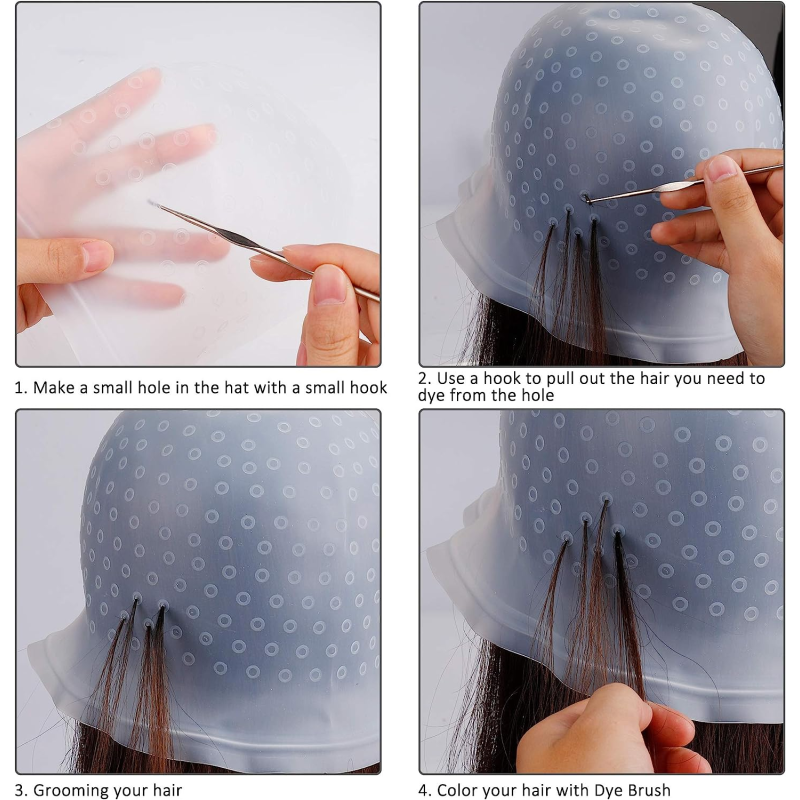 1. Make a small hole in the hat with a small hook

2. Use a hook to pull out the hair you need to dye from the hole

3. Grooming your hair

4. Color your hair with Dye Brush