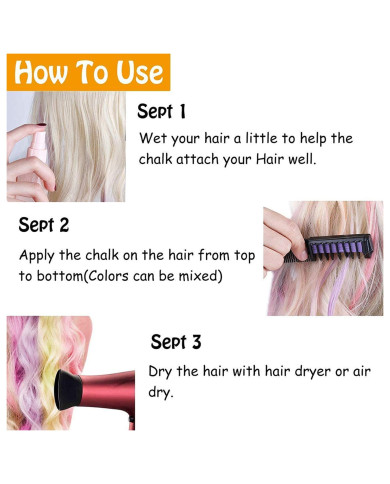 How To Use

Sept 1

Wet your hair a little to help the chalk attach your Hair well.

Sept 2

Apply the chalk on the hair from top to bottom(Colors can be mixed)

Sept 3

Dry the hair with hair dryer or air dry.